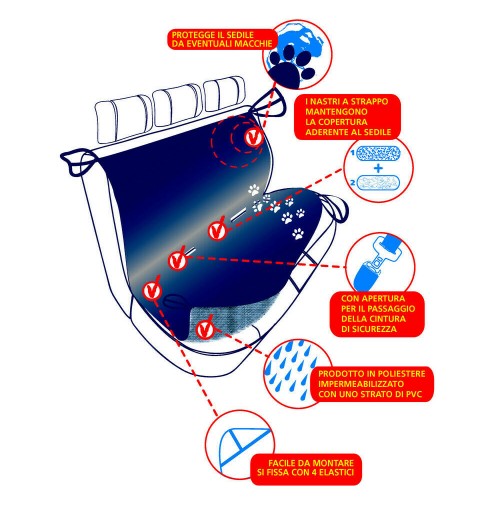 PROTEGGE IL SEDILE DA EVENTUALI MACCHIE

I NASTRI A STRAPPO MANTENGONO LA COPERTURA ADERENTE AL SEDILE

1
+
2

CON APERTURA PER IL PASSAGGIO DELLA CINTURA DI SICUREZZA

PRODOTTO IN POLIESTERE IMPERMEABILIZZATO CON UNO STRATO DI PVC

FACILE DA MONTARE SI FISSA CON 4 ELASTICI